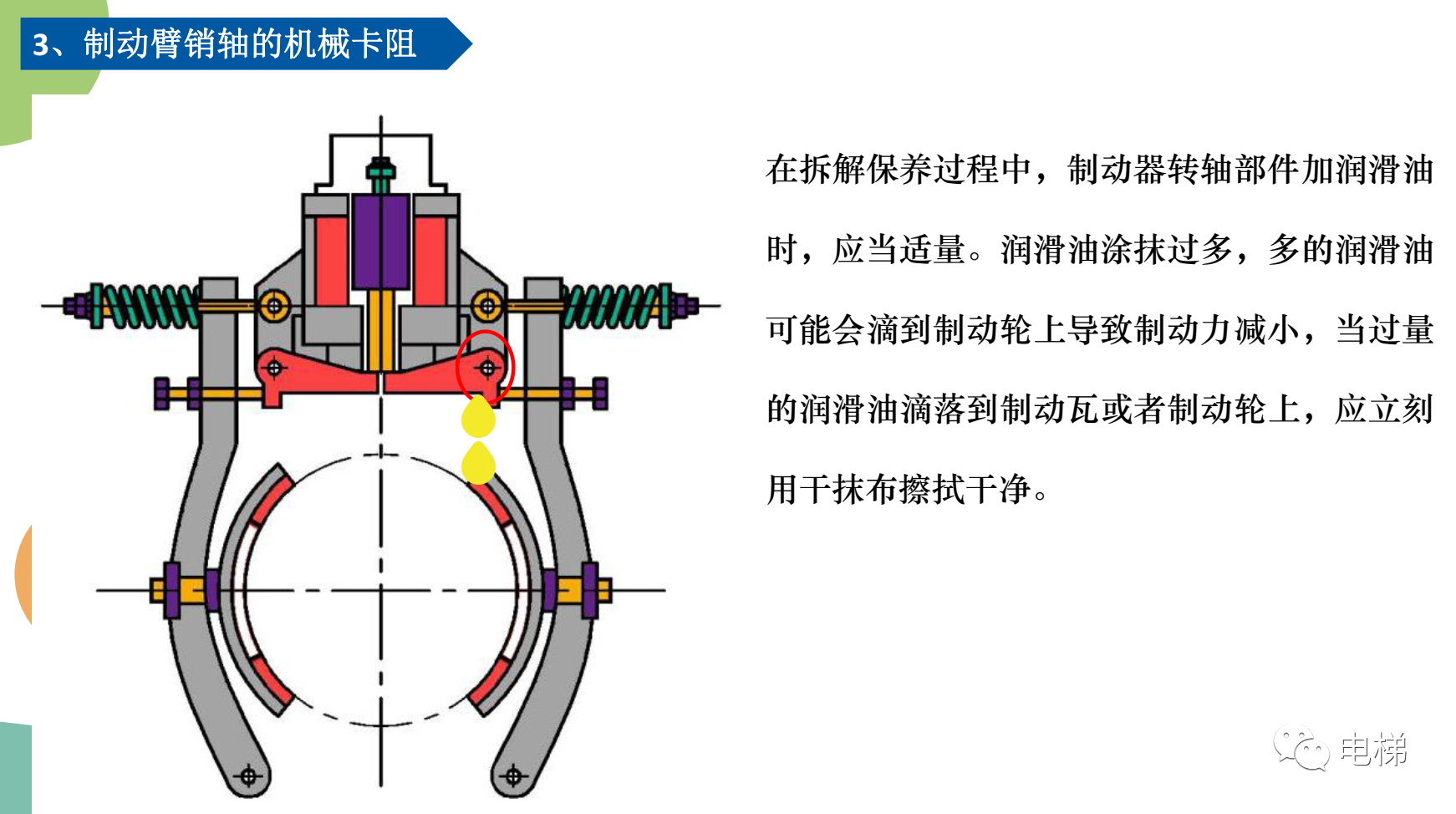 3、制动臂销轴的机械卡阻

在拆解保养过程中，制动器转轴部件加润滑油时，应当适量。润滑油涂抹过多，多的润滑油可能会滴到制动轮上导致制动力减小，当过量的润滑油滴落到制动瓦或者制动轮上，应立刻用干抹布擦拭干净。

电梯